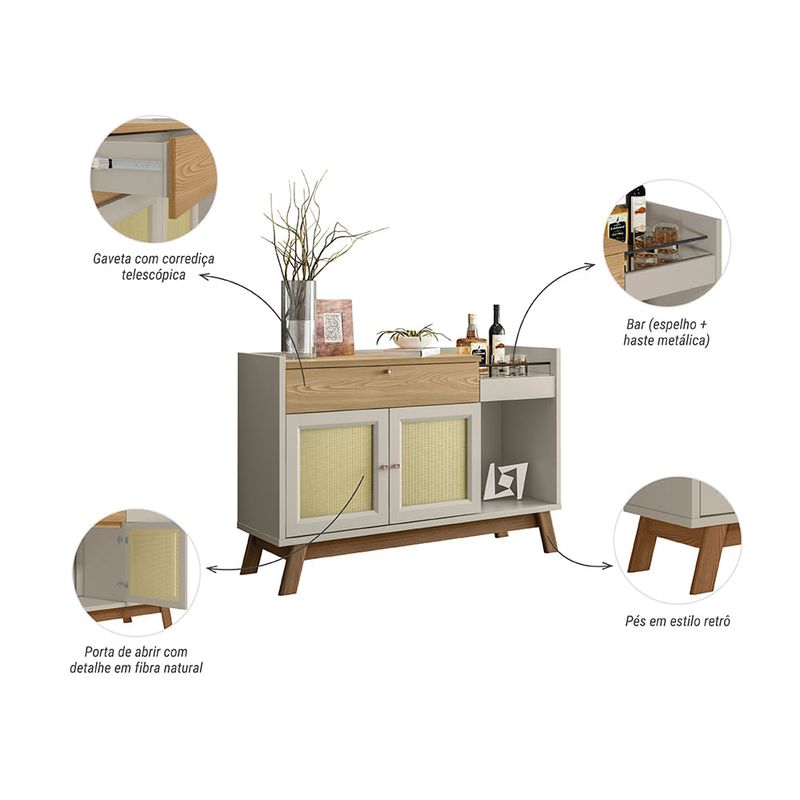 Gaveta com corrediça telescópica

Bar (espelho + haste metálica)

Porta de abrir com detalhe em fibra natural

Pés em estilo retrô