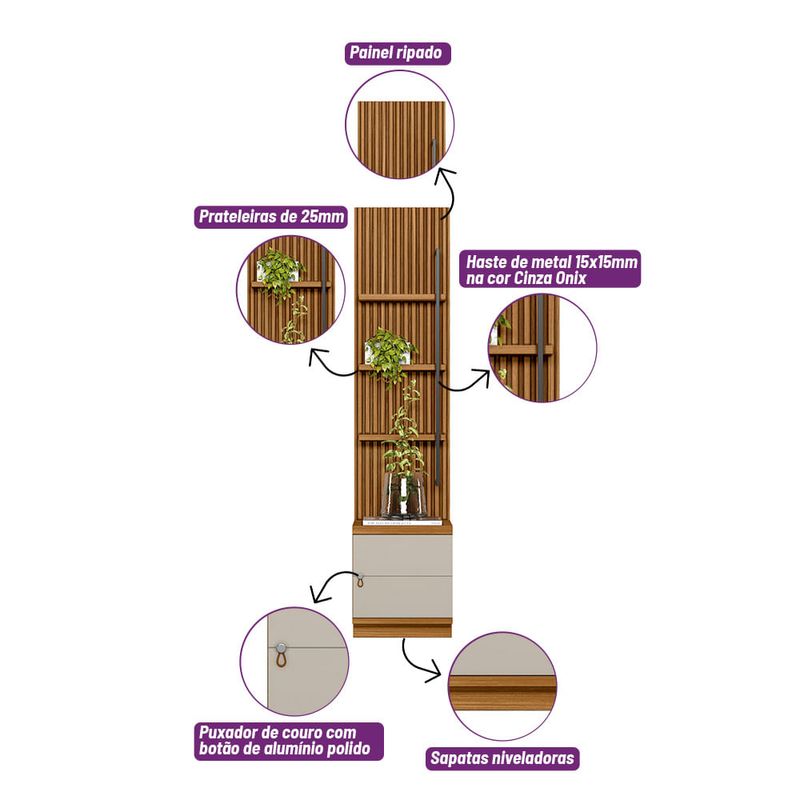 Painel ripado

Prateleiras de 25mm

Haste de metal 15x15mm na cor Cinza Onix

Puxador de couro com botão de alumínio polido

Sapatas niveladoras